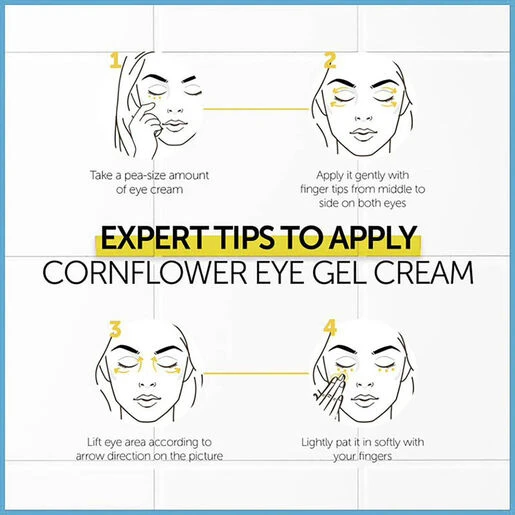 1

Take a pea-size amount of eye cream

2

Apply it gently with finger tips from middle to side on both eyes

EXPERT TIPS TO APPLY
CORNFLOWER EYE GEL CREAM

3

Lift eye area according to arrow direction on the picture

4

Lightly pat it in softly with your fingers